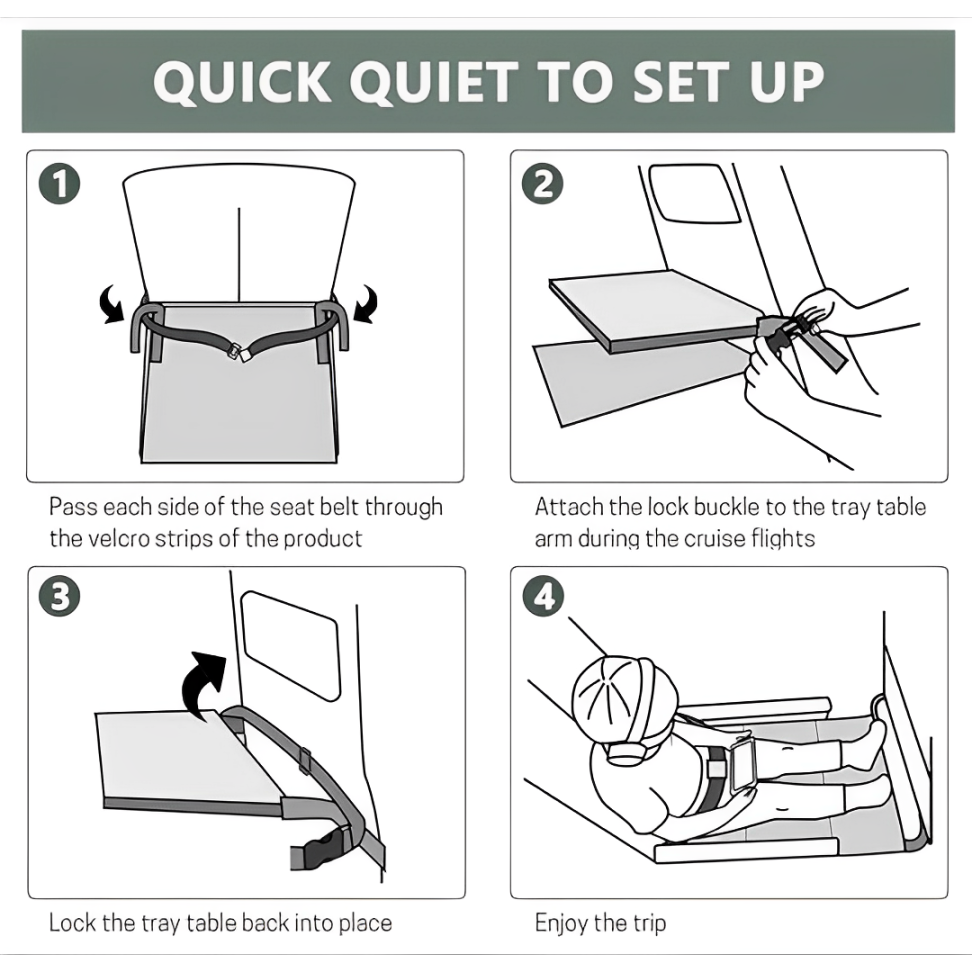 QUICK QUIET TO SET UP

1

Pass each side of the seat belt through the velcro strips of the product

2

Attach the lock buckle to the tray table arm during the cruise flights

3

Lock the tray table back into place

4

Enjoy the trip