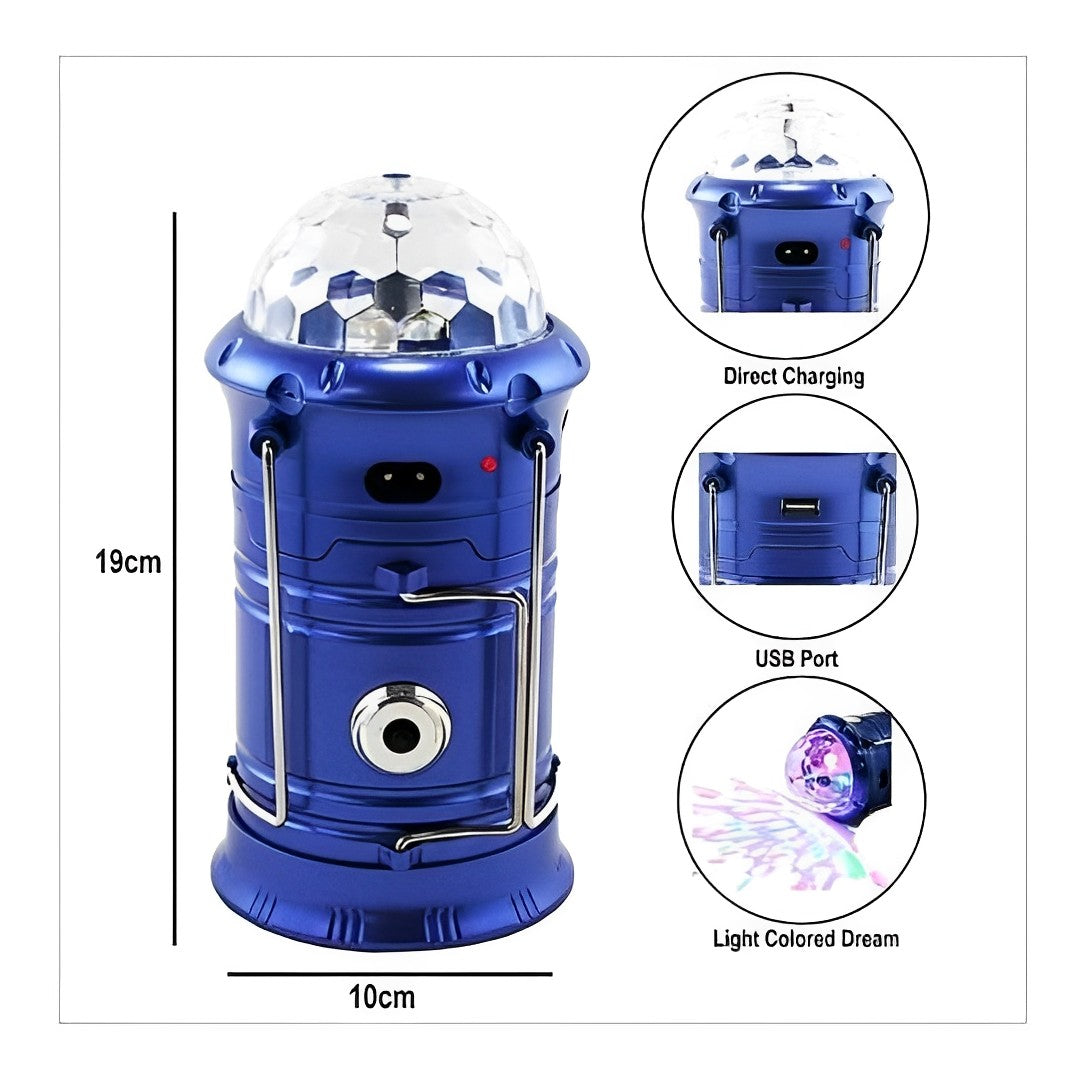 19cm

10cm

Direct Charging

USB Port

Light Colored Dream