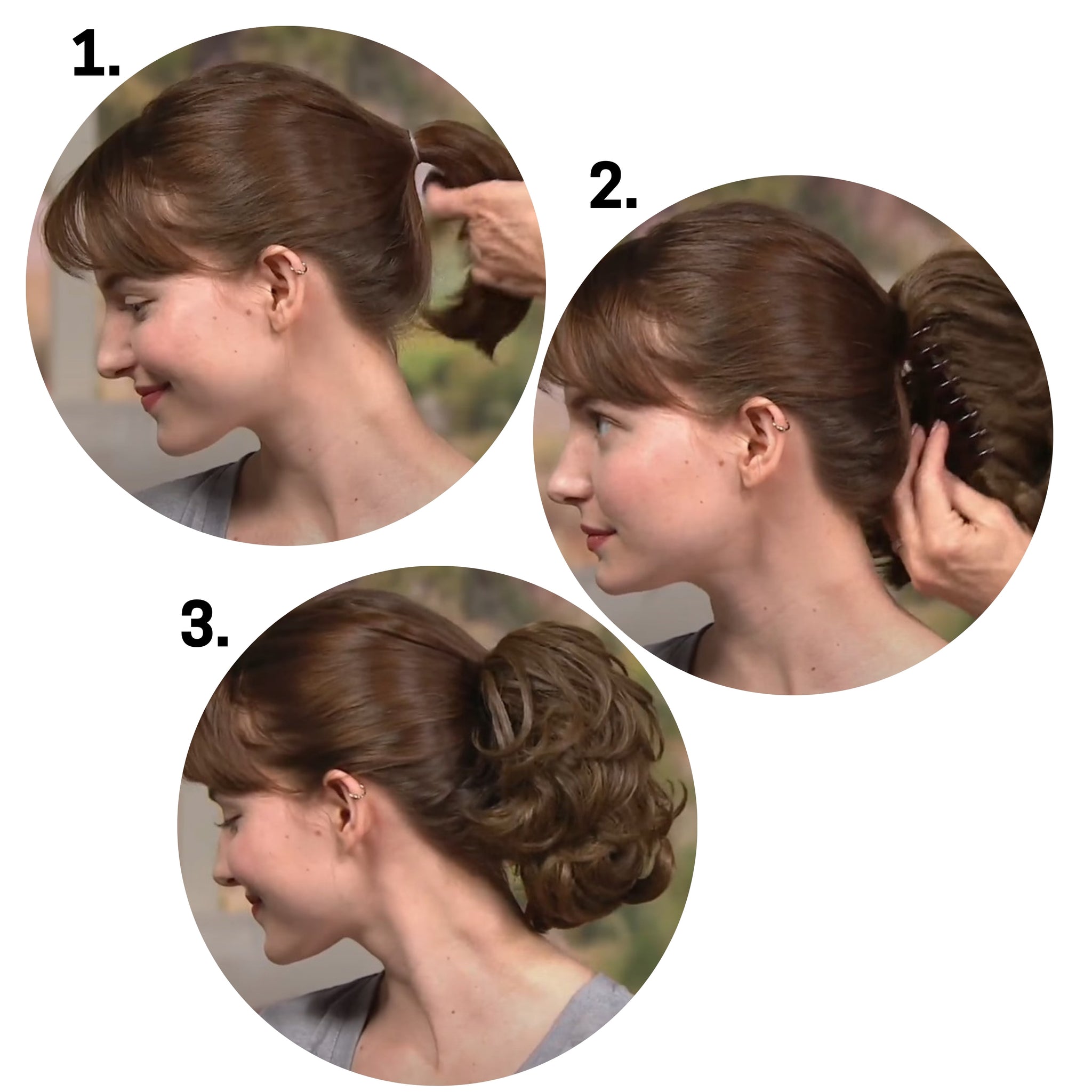 1.

2.

3.